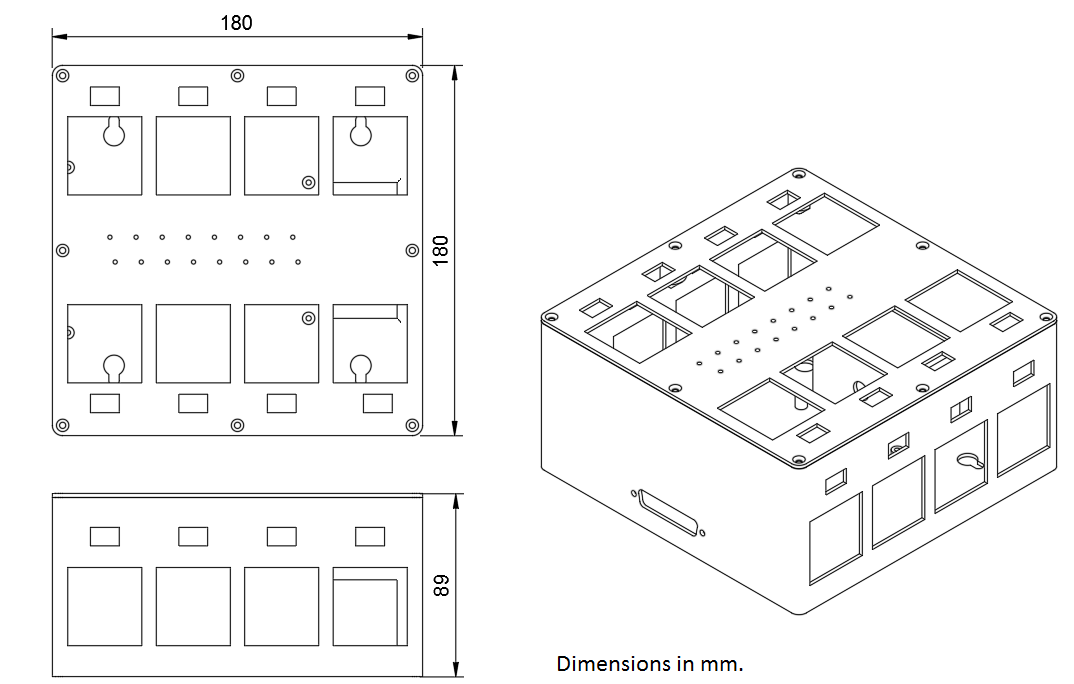 180

180

89

Dimensions in mm.